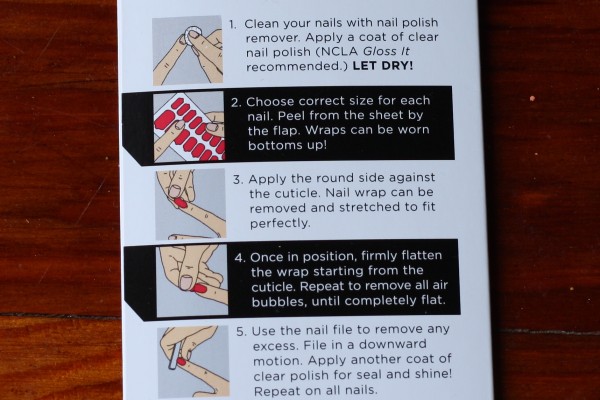 1. Clean your nails with nail polish remover. Apply a coat of clear nail polish (NCLA Gloss It recommended.) LET DRY!

2. Choose correct size for each nail. Peel from the sheet by the flap. Wraps can be worn bottoms up!

3. Apply the round side against the cuticle. Nail wrap can be removed and stretched to fit perfectly.

4. Once in position, firmly flatten the wrap starting from the cuticle. Repeat to remove all air bubbles, until completely flat.

5. Use the nail file to remove any excess. File in a downward motion. Apply another coat of clear polish for seal and shine! Repeat on all nails.